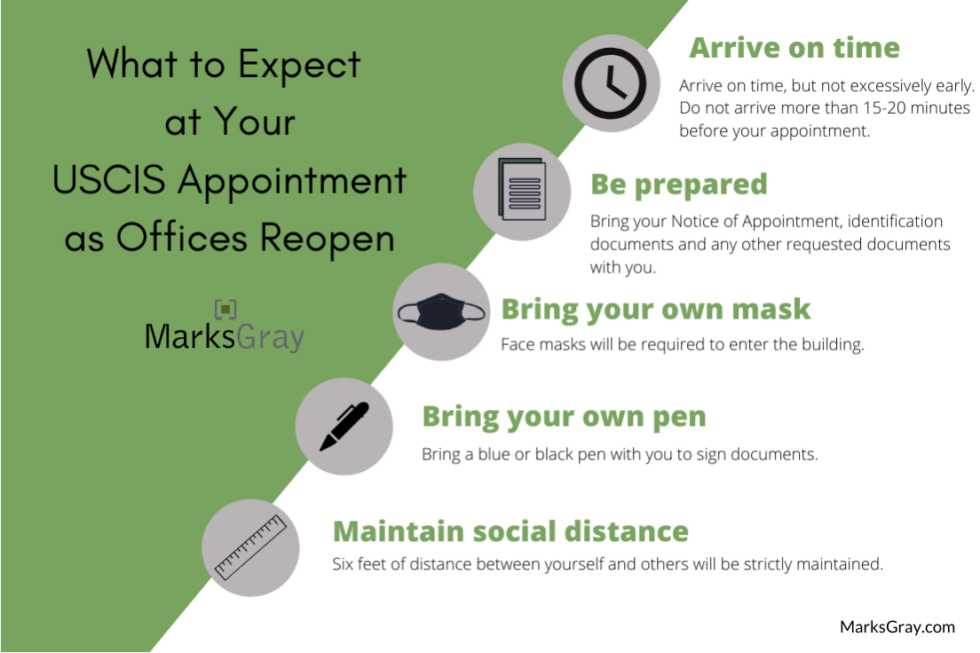 What to Expect at Your USCIS Appointment as Offices Reopen

MarksGray

Arrive on time

Arrive on time, but not excessively early. Do not arrive more than 15-20 minutes before your appointment.

Be prepared

Bring your Notice of Appointment, identification documents and any other requested documents with you.

Bring your own mask

Face masks will be required to enter the building.

Bring your own pen

Bring a blue or black pen with you to sign documents.

Maintain social distance

Six feet of distance between yourself and others will be strictly maintained.

MarksGray.com